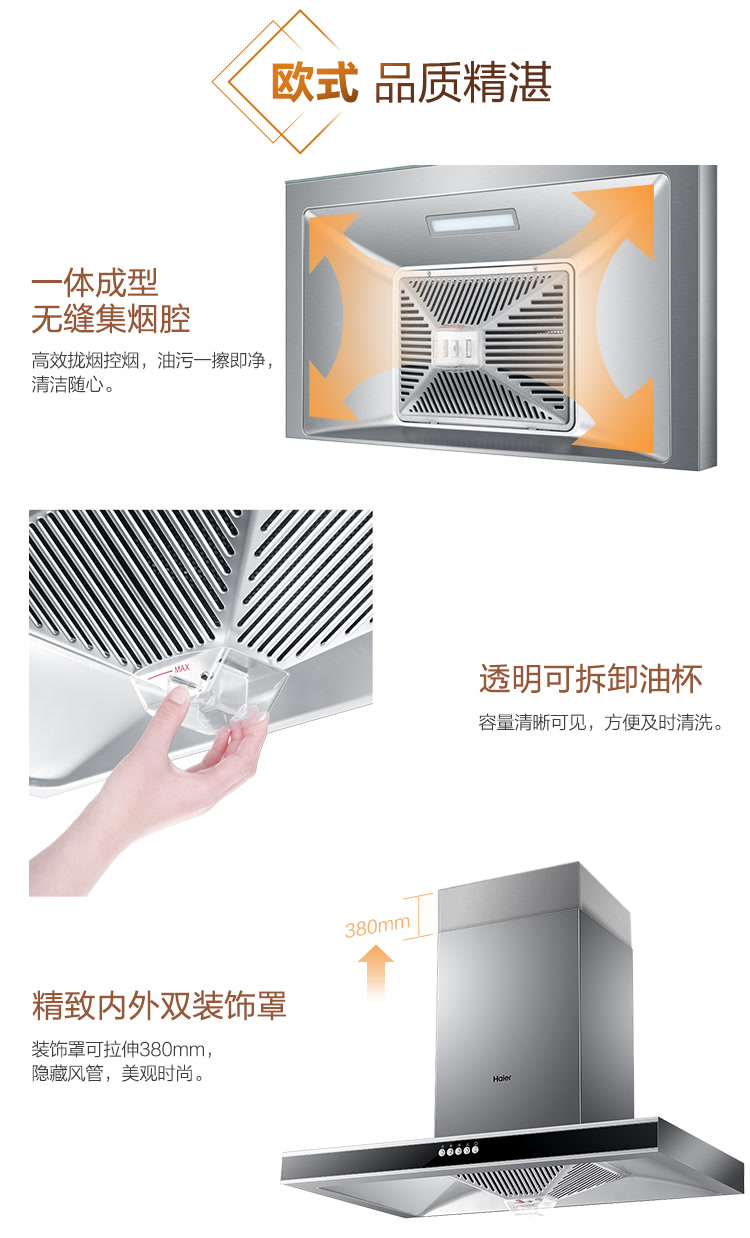 欧式 品质精湛

一体成型
无缝集烟腔

高效拢烟控烟，油污一擦即净，清洁随心。

MAX

透明可拆卸油杯

容量清晰可见，方便及时清洗。

380mm

精致内外双装饰罩

装饰罩可拉伸380mm，隐藏风管，美观时尚。

Haier